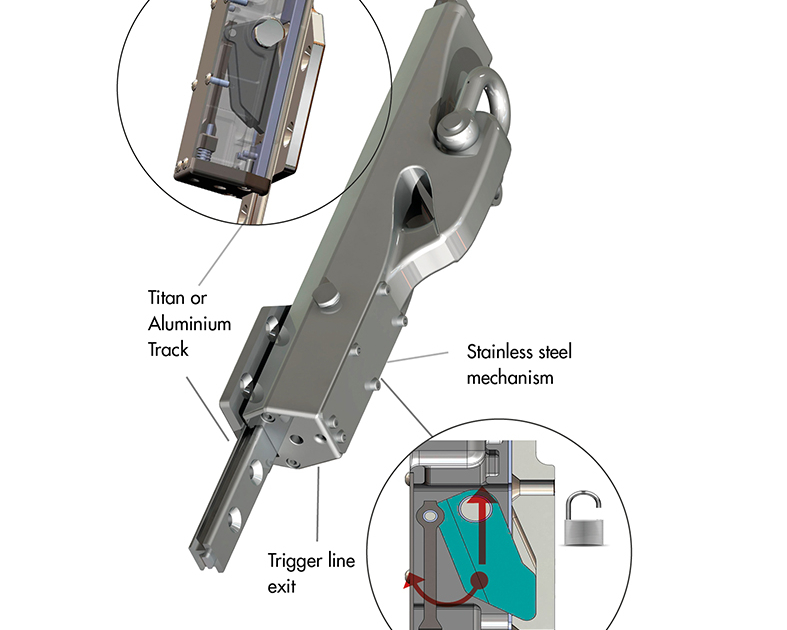 Titan or Aluminium Track

Stainless steel mechanism

Trigger line exit