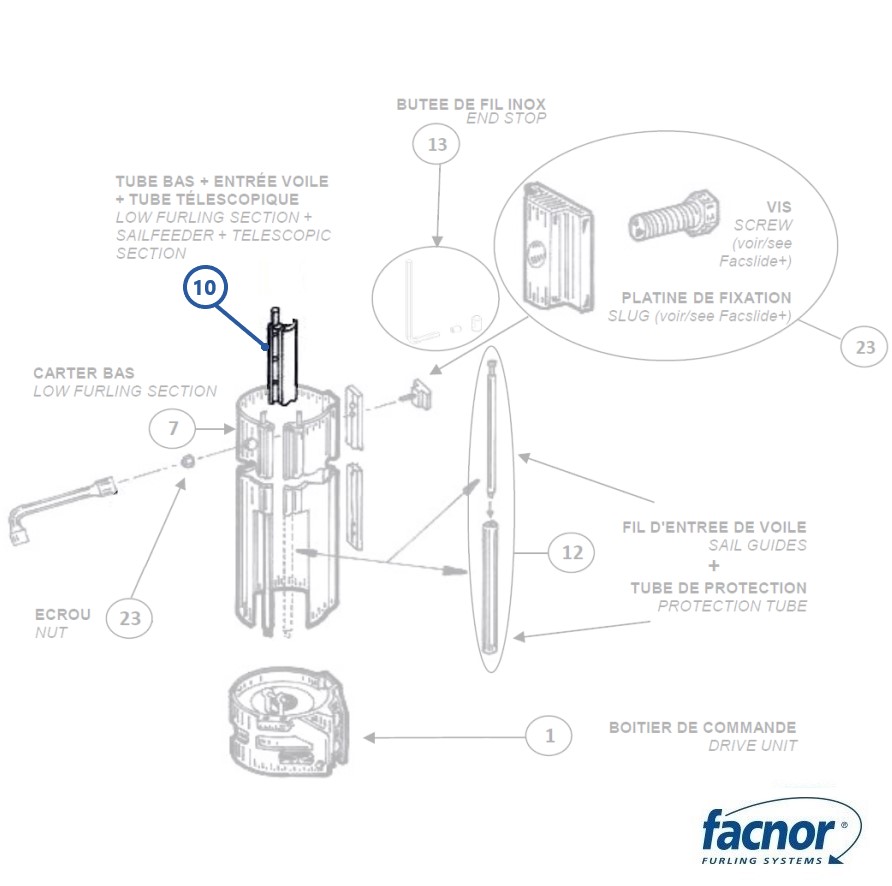 BUTEE DE FIL INOX
END STOP

13

TUBE BAS + ENTRÉE VOILE + TUBE TÉLESCOPIQUE
LOW FURLING SECTION + SAILFEEDER + TELESCOPIC SECTION

10

VIS
SCREW
(voir/see Facslide+)

PLATINE DE FIXATION
SLUG (voir/see Facslide+)

23

CARTER BAS
LOW FURLING SECTION

7

FIL D'ENTREE DE VOILE
SAIL GUIDES
+
TUBE DE PROTECTION
PROTECTION TUBE

12

ECROU
NUT

23

1

BOITIER DE COMMANDE
DRIVE UNIT

facnor®
FURLING SYSTEMS